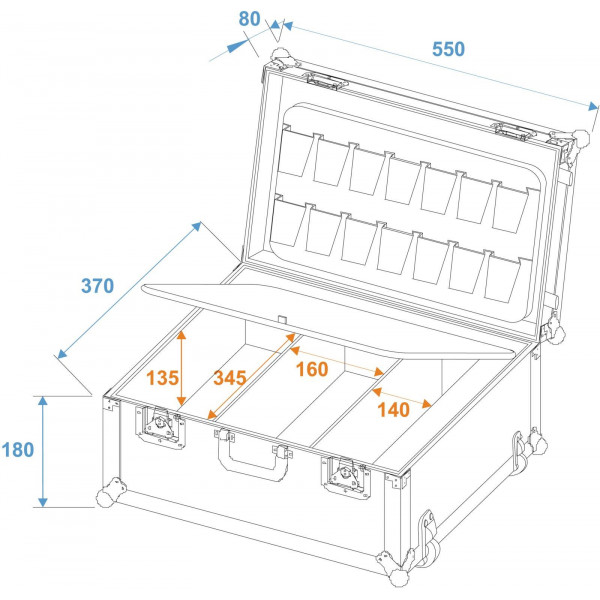 80
550
370
135
345
160
140
180